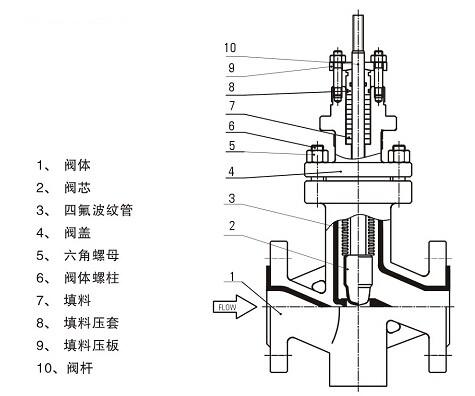 1、 阀体
2、 阀芯
3、 四氟波纹管
4、 阀盖
5、 六角螺母
6、 阀体螺柱
7、 填料
8、 填料压套
9、 填料压板
10、阀杆

10
9
8
7
6
5
4
3
2
1
FLOW